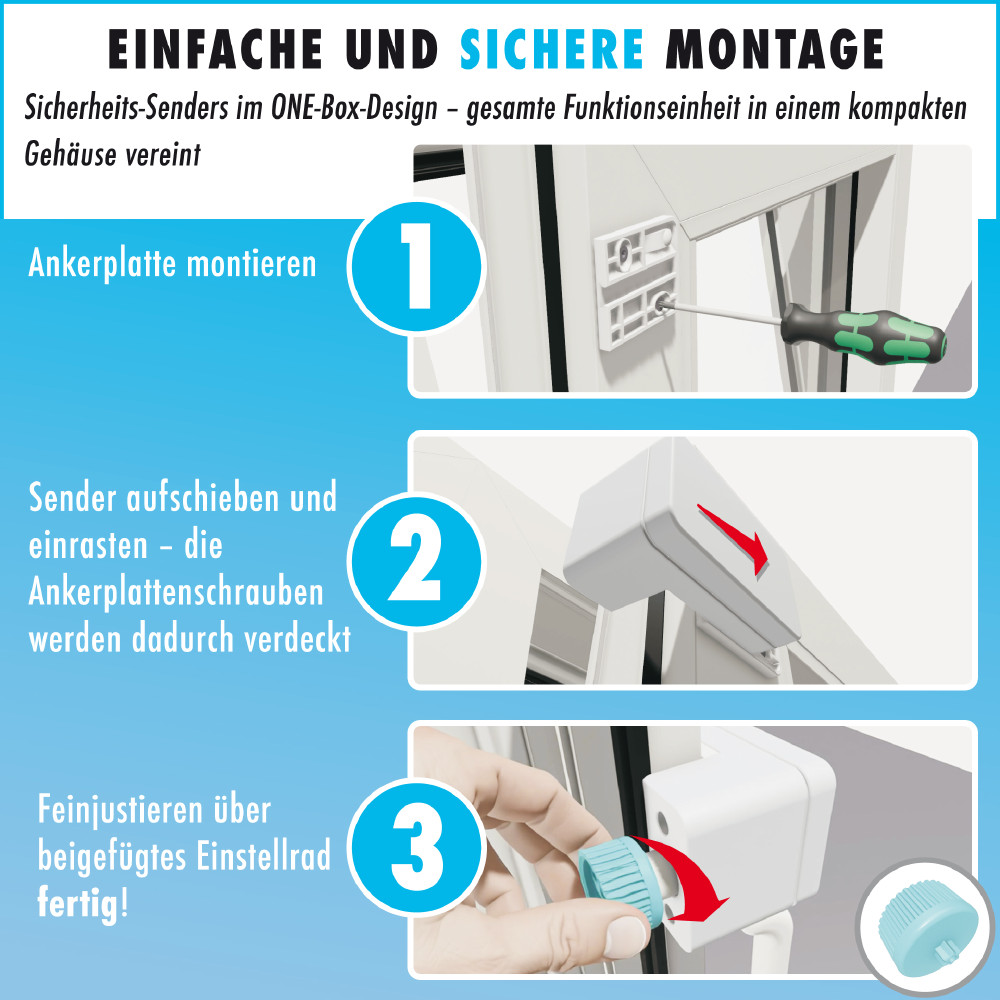 EINFACHE UND SICHERE MONTAGE

Sicherheits-Senders im ONE-Box-Design – gesamte Funktionseinheit in einem kompakten Gehäuse vereint

Ankerplatte montieren

1

Sender aufschieben und einrasten – die Ankerplattenschrauben werden dadurch verdeckt

2

Feinjustieren über beigefügtes Einstellrad fertig!

3